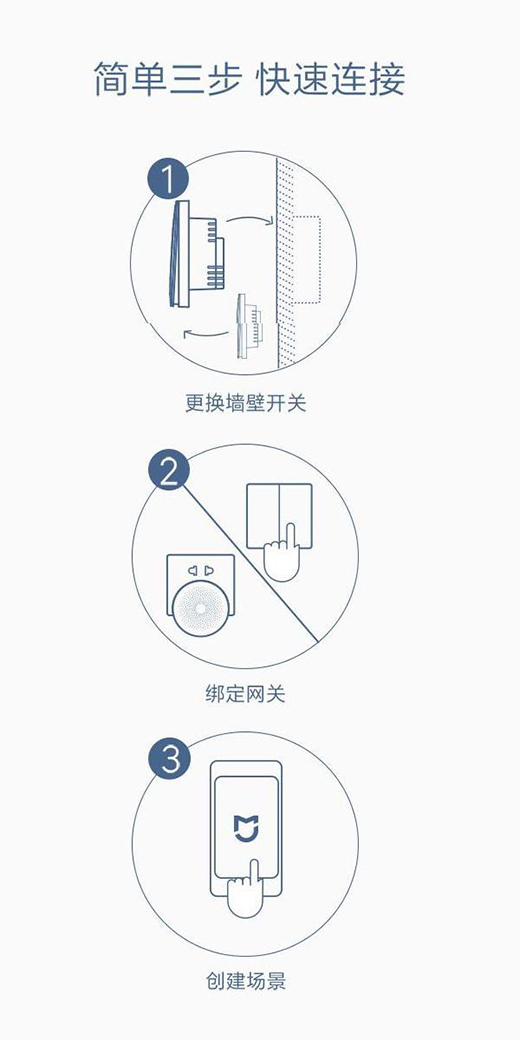 简单三步 快速连接

1

更换墙壁开关

2

绑定网关

3

创建场景