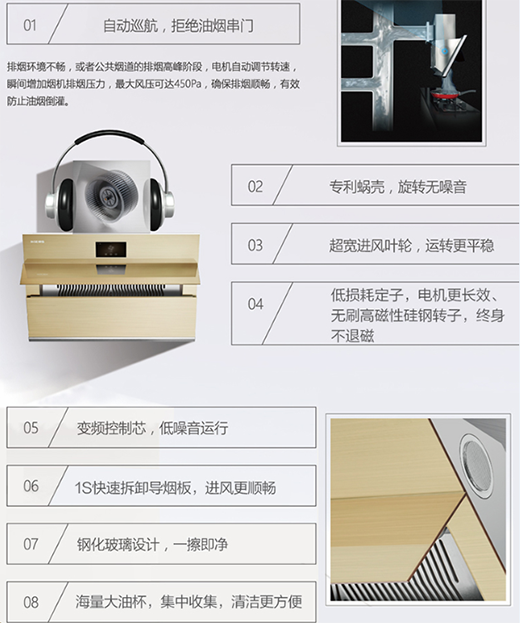 01 自动巡航，拒绝油烟串门

排烟环境不畅，或者公共烟道的排烟高峰阶段，电机自动调节转速，瞬间增加烟机排烟压力，最大风压可达450Pa，确保排烟顺畅，有效防止油烟倒灌。

02 专利蜗壳，旋转无噪音

03 超宽进风叶轮，运转更平稳

04 低损耗定子，电机更长效、无刷高磁性硅钢转子，终身不退磁

05 变频控制芯，低噪音运行

06 1S快速拆卸导烟板，进风更顺畅

07 钢化玻璃设计，一擦即净

08 海量大油杯，集中收集，清洁更方便